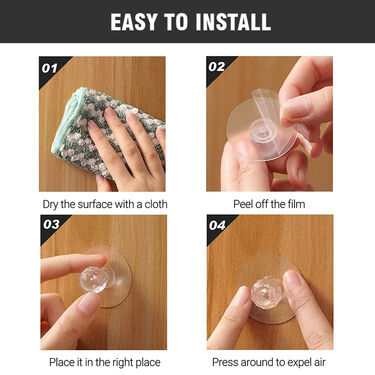 EASY TO INSTALL

01

Dry the surface with a cloth

02

Peel off the film

03

Place it in the right place

04

Press around to expel air